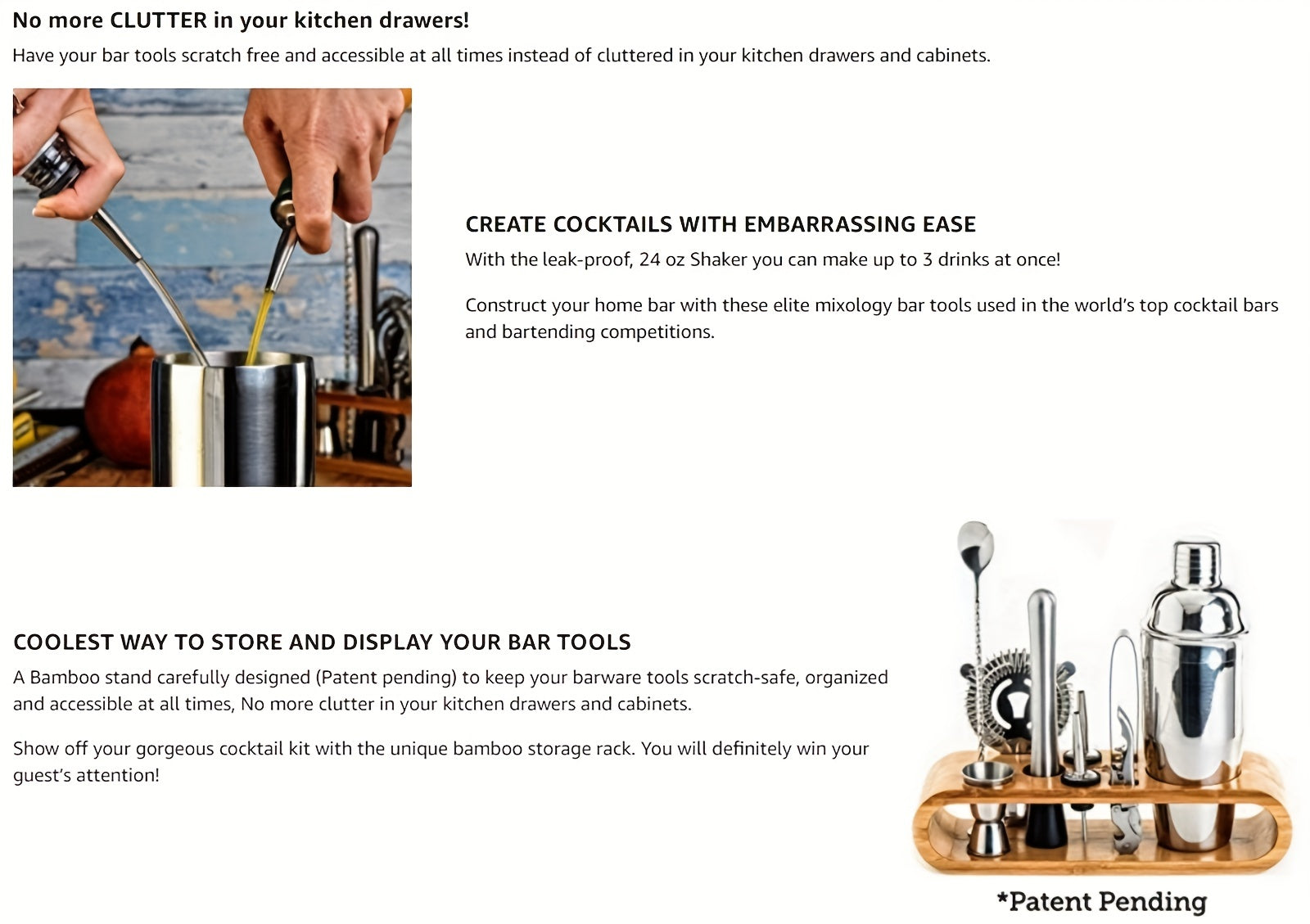 No more CLUTTER in your kitchen drawers!
Have your bar tools scratch free and accessible at all times instead of cluttered in your kitchen drawers and cabinets.

CREATE COCKTAILS WITH EMBARRASSING EASE
With the leak-proof, 24 oz Shaker you can make up to 3 drinks at once!

Construct your home bar with these elite mixology bar tools used in the world's top cocktail bars and bartending competitions.

COOLEST WAY TO STORE AND DISPLAY YOUR BAR TOOLS
A Bamboo stand carefully designed (Patent pending) to keep your barware tools scratch-safe, organized and accessible at all times, No more clutter in your kitchen drawers and cabinets.

Show off your gorgeous cocktail kit with the unique bamboo storage rack. You will definitely win your guest's attention!

*Patent Pending