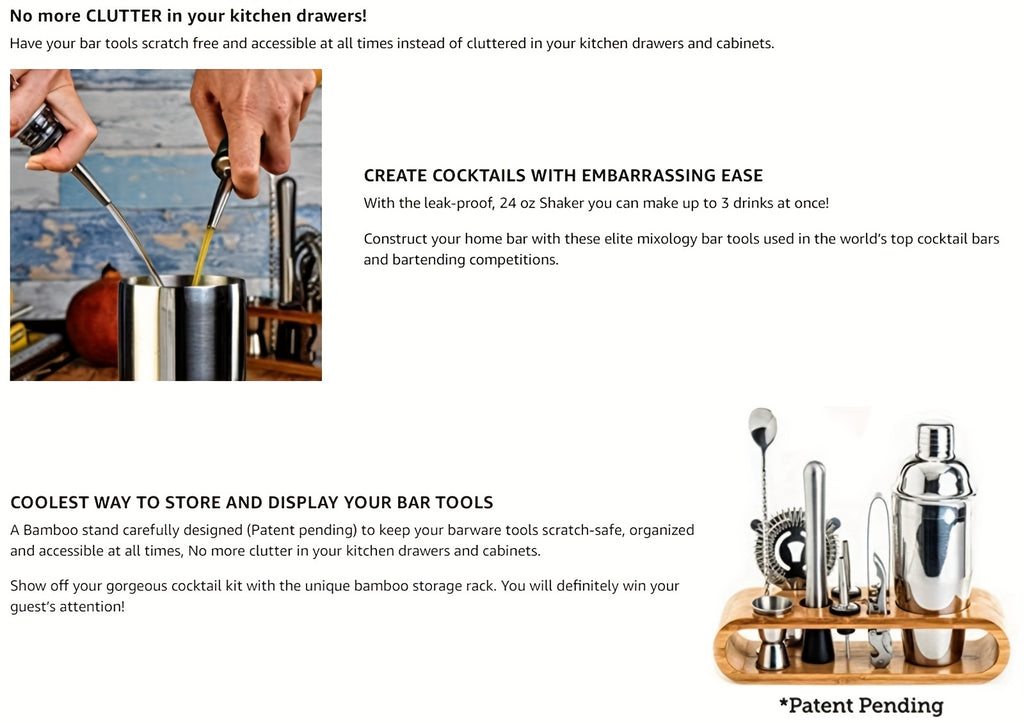 No more CLUTTER in your kitchen drawers!
Have your bar tools scratch free and accessible at all times instead of cluttered in your kitchen drawers and cabinets.

CREATE COCKTAILS WITH EMBARRASSING EASE
With the leak-proof, 24 oz Shaker you can make up to 3 drinks at once!

Construct your home bar with these elite mixology bar tools used in the world's top cocktail bars and bartending competitions.

COOLEST WAY TO STORE AND DISPLAY YOUR BAR TOOLS
A Bamboo stand carefully designed (Patent pending) to keep your barware tools scratch-safe, organized and accessible at all times, No more clutter in your kitchen drawers and cabinets.

Show off your gorgeous cocktail kit with the unique bamboo storage rack. You will definitely win your guest's attention!

*Patent Pending