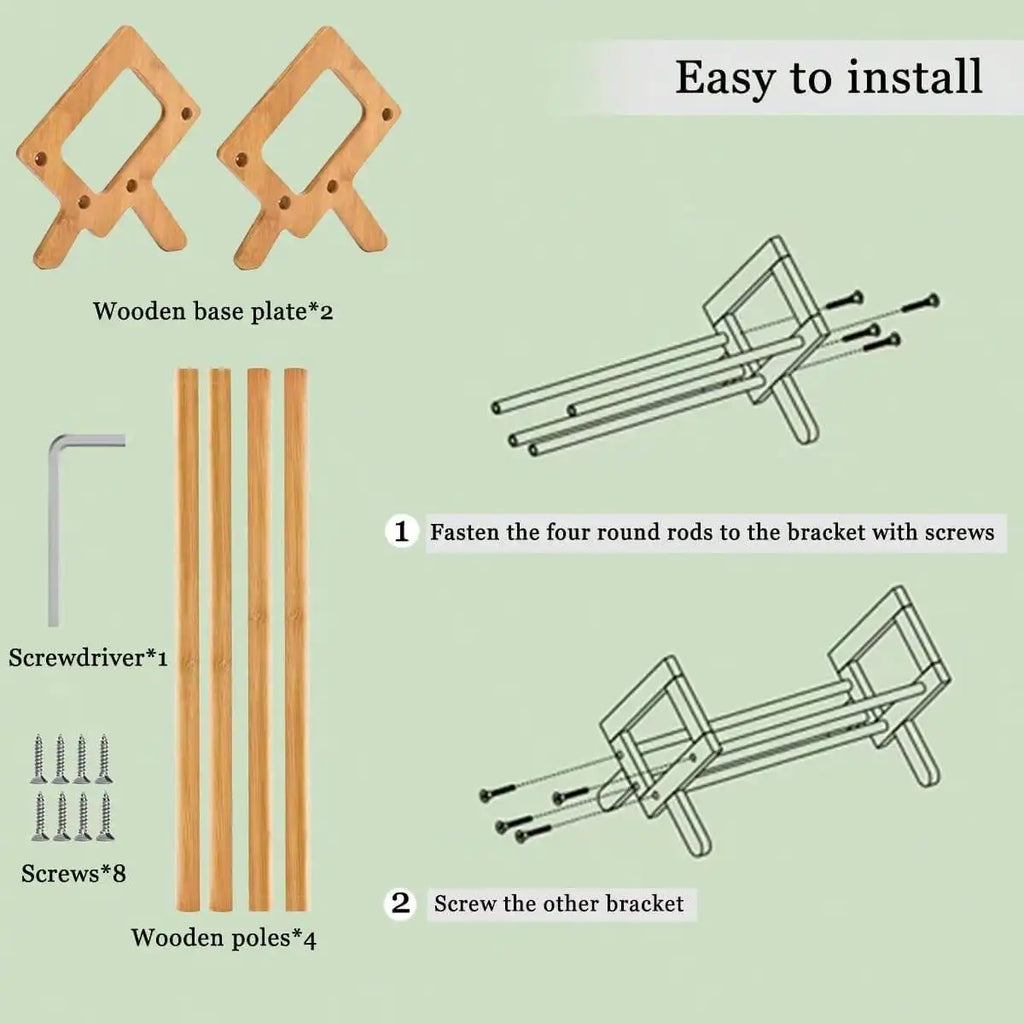 Easy to install

Wooden base plate*2

Screwdriver*1

Screws*8

Wooden poles*4

1 Fasten the four round rods to the bracket with screws

2 Screw the other bracket