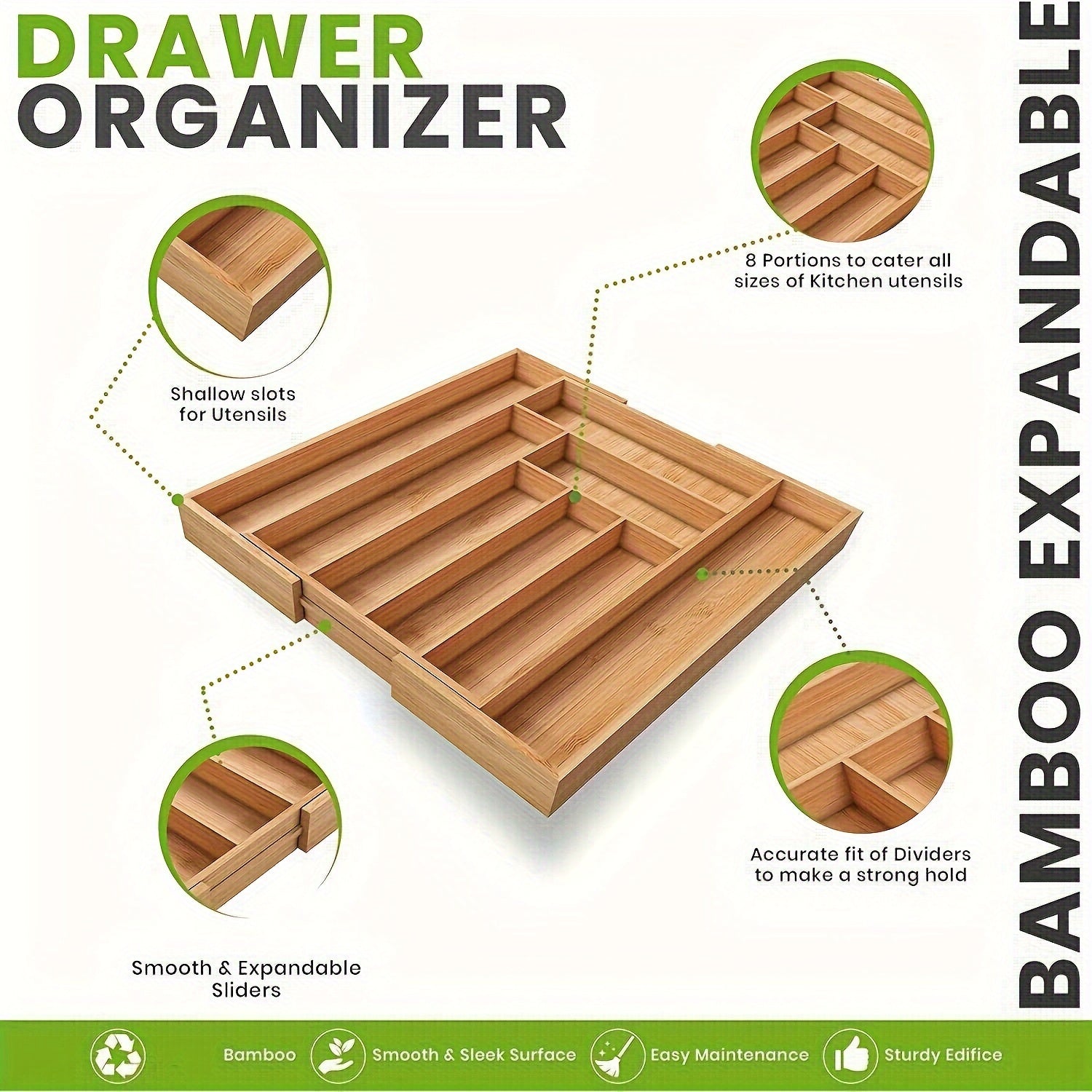 DRAWER ORGANIZER

BAMBOO EXPANDABLE

8 Portions to cater all sizes of Kitchen utensils

Shallow slots for Utensils

Accurate fit of Dividers to make a strong hold

Smooth & Expandable Sliders

Bamboo

Smooth & Sleek Surface

Easy Maintenance

Sturdy Edifice